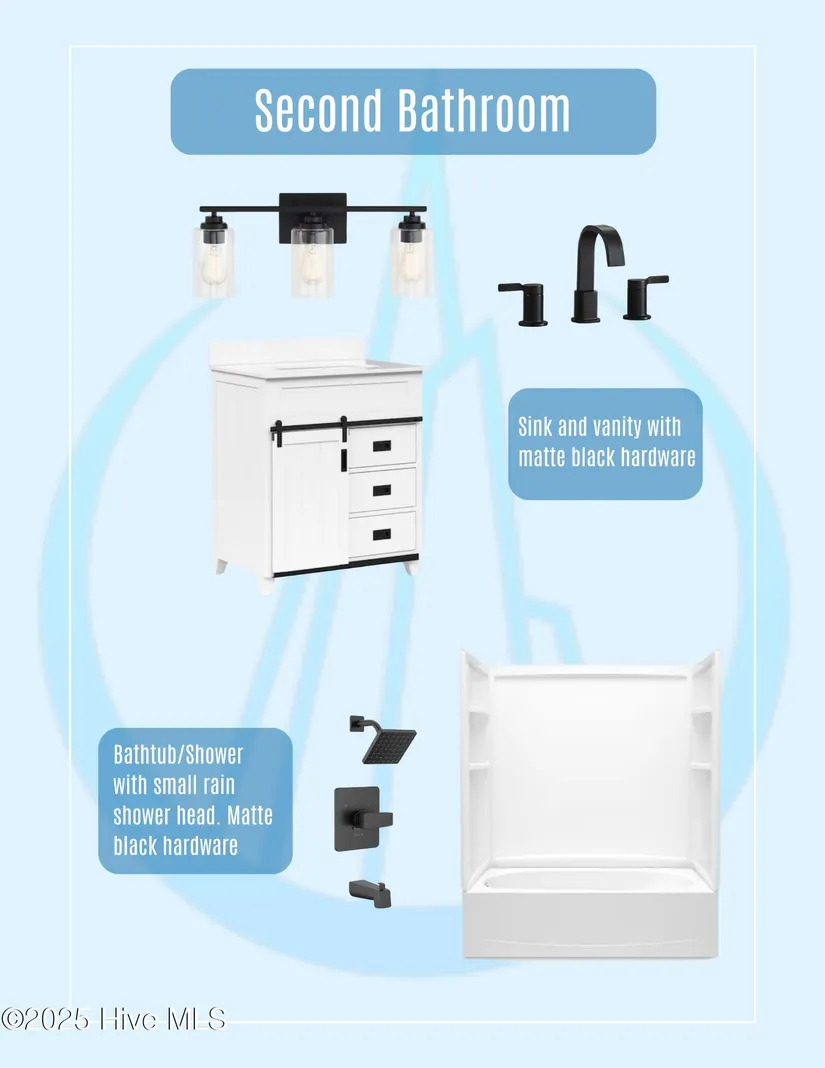 Second Bathroom

Sink and vanity with matte black hardware

Bathtub/Shower with small rain shower head. Matte black hardware

©2025 Hive MLS