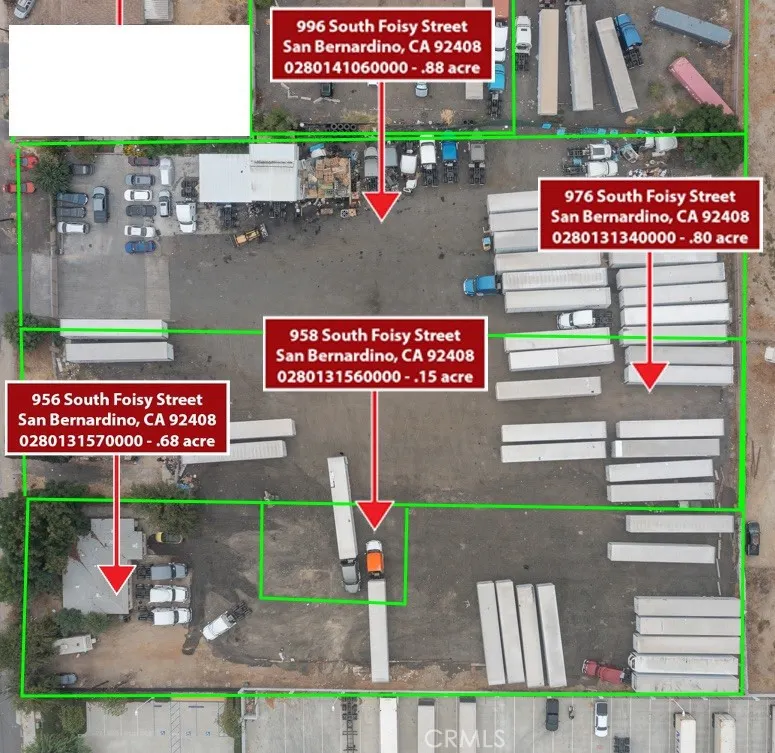 996 South Foisy Street
San Bernardino, CA 92408
0280141060000 - .88 acre

976 South Foisy Street
San Bernardino, CA 92408
0280131340000 - .80 acre

958 South Foisy Street
San Bernardino, CA 92408
0280131560000 - .15 acre

956 South Foisy Street
San Bernardino, CA 92408
0280131570000 - .68 acre

CRMLS