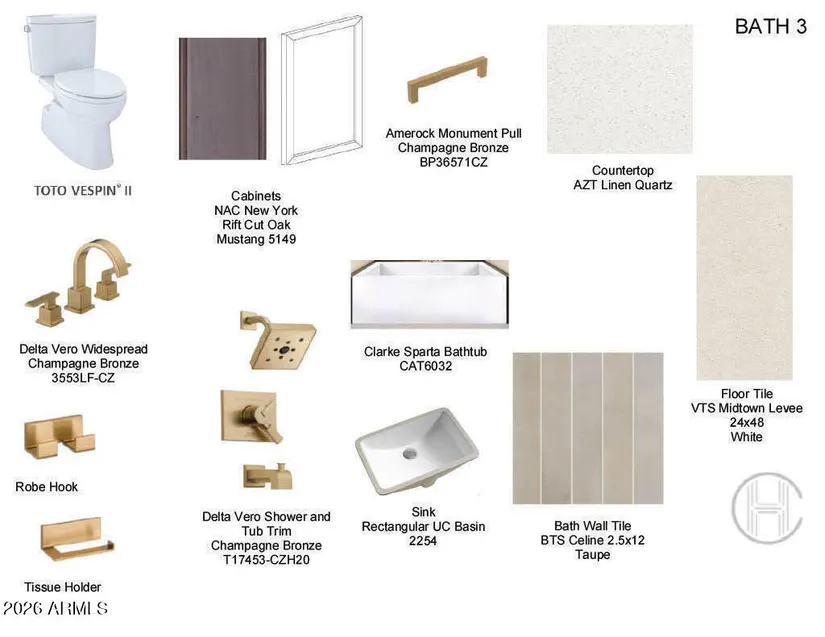 BATH 3

TOTO VESPIN® II

Cabinets
NAC New York
Rift Cut Oak
Mustang 5149

Amerock Monument Pull
Champagne Bronze
BP36571CZ

Countertop
AZT Linen Quartz

Delta Vero Widespread
Champagne Bronze
3553LF-CZ

Clarke Sparta Bathtub
CAT6032

Floor Tile
VTS Midtown Levee
24x48
White

Robe Hook

Delta Vero Shower and
Tub Trim
Champagne Bronze
T17453-CZH20

Sink
Rectangular UC Basin
2254

Bath Wall Tile
BTS Celine 2.5x12
Taupe

HC

Tissue Holder

2026 ARMLS