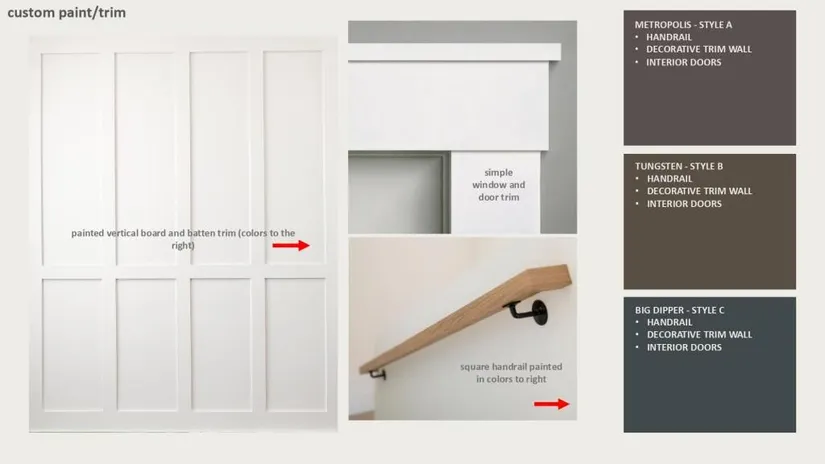 custom paint/trim

painted vertical board and batten trim (colors to the right)

simple window and door trim

square handrail painted in colors to right

METROPOLIS - STYLE A
• HANDRAIL
• DECORATIVE TRIM WALL
• INTERIOR DOORS

TUNGSTEN - STYLE B
• HANDRAIL
• DECORATIVE TRIM WALL
• INTERIOR DOORS

BIG DIPPER - STYLE C
• HANDRAIL
• DECORATIVE TRIM WALL
• INTERIOR DOORS