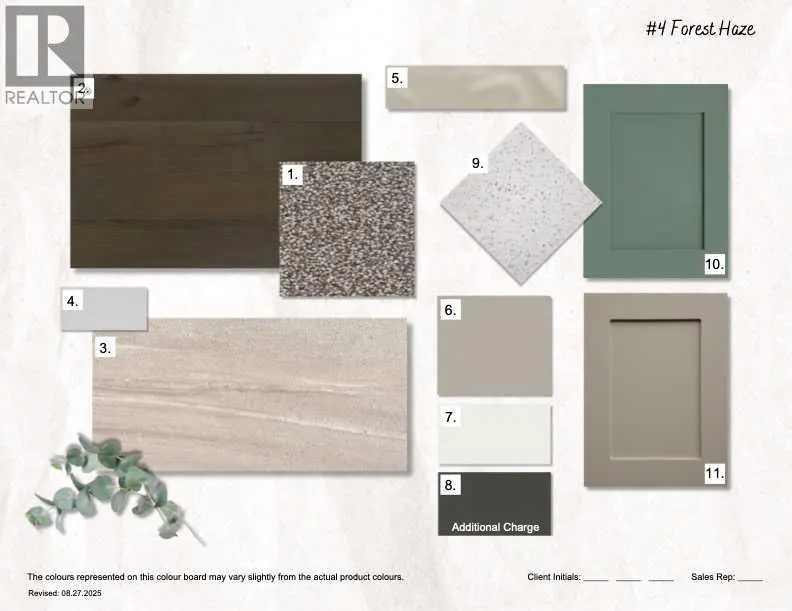 REALTOR®

#4 Forest Haze

2.

5.

1.

9.

10.

4.

3.

6.

7.

8.

Additional Charge

11.

The colours represented on this colour board may vary slightly from the actual product colours.

Revised: 08.27.2025

Client Initials: _____ _____ _____ Sales Rep: _____