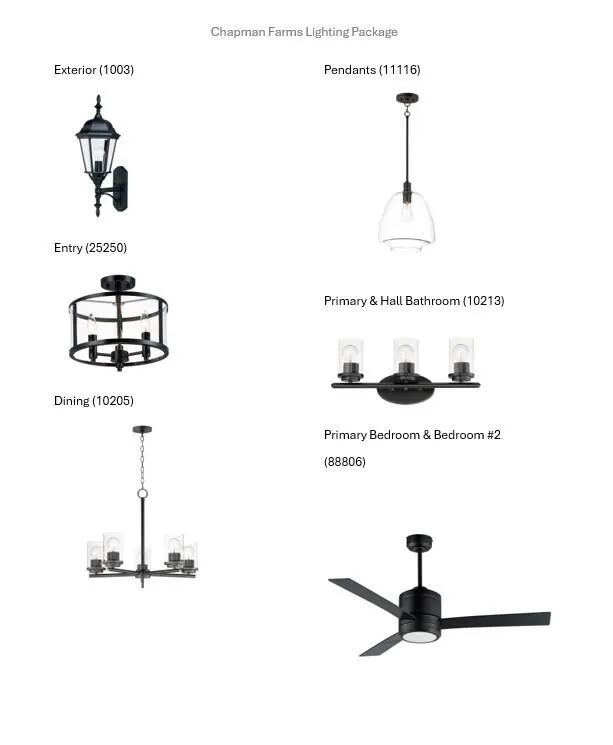 Chapman Farms Lighting Package

Exterior (1003)

Entry (25250)

Dining (10205)

Pendants (11116)

Primary & Hall Bathroom (10213)

Primary Bedroom & Bedroom #2

(88806)