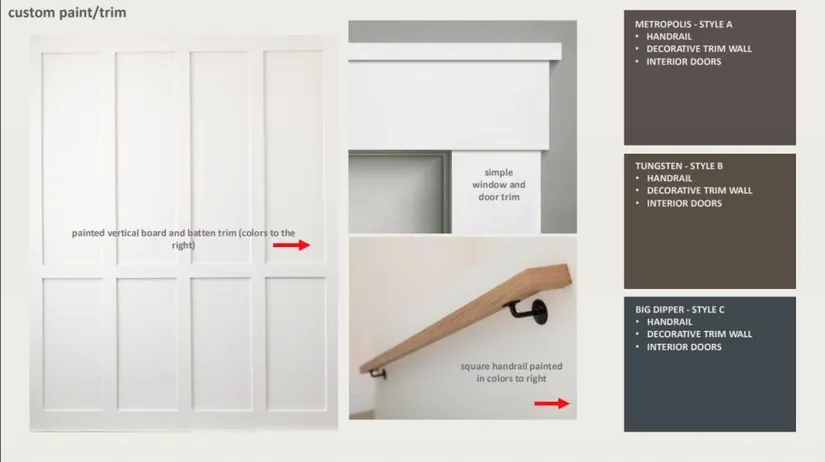 custom paint/trim

painted vertical board and batten trim (colors to the right)

simple window and door trim

square handrail painted in colors to right

METROPOLIS - STYLE A
• HANDRAIL
• DECORATIVE TRIM WALL
• INTERIOR DOORS

TUNGSTEN - STYLE B
• HANDRAIL
• DECORATIVE TRIM WALL
• INTERIOR DOORS

BIG DIPPER - STYLE C
• HANDRAIL
• DECORATIVE TRIM WALL
• INTERIOR DOORS