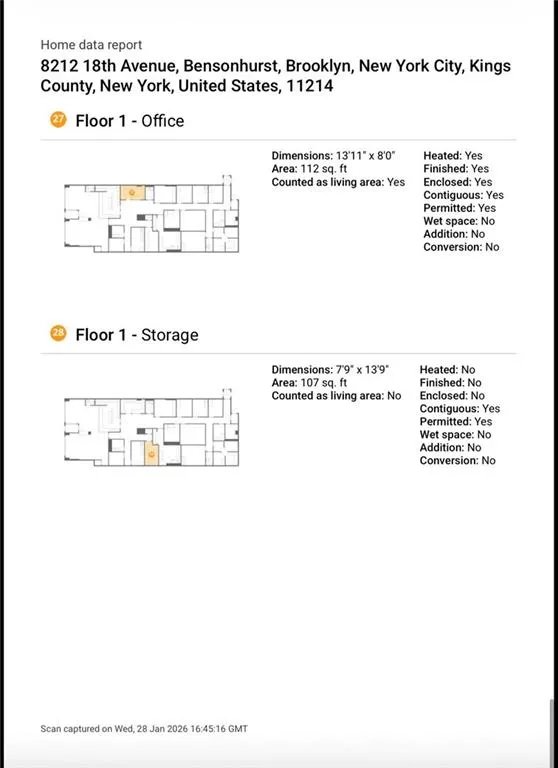 Home data report

8212 18th Avenue, Bensonhurst, Brooklyn, New York City, Kings County, New York, United States, 11214

27 Floor 1 - Office

Dimensions: 13'11" x 8'0"
Area: 112 sq. ft
Counted as living area: Yes

Heated: Yes
Finished: Yes
Enclosed: Yes
Contiguous: Yes
Permitted: Yes
Wet space: No
Addition: No
Conversion: No

28 Floor 1 - Storage

Dimensions: 7'9" x 13'9"
Area: 107 sq. ft
Counted as living area: No

Heated: No
Finished: No
Enclosed: No
Contiguous: Yes
Permitted: Yes
Wet space: No
Addition: No
Conversion: No

Scan captured on Wed, 28 Jan 2026 16:45:16 GMT